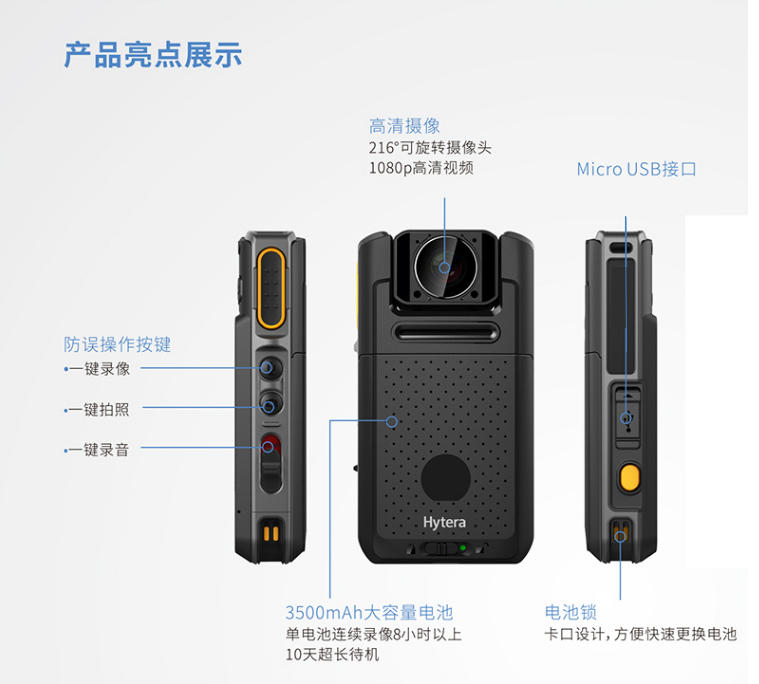 产品亮点展示

高清摄像
216°可旋转摄像头
1080p高清视频

Micro USB接口

防误操作按键
•一键录像
•一键拍照
•一键录音

Hytera

3500mAh大容量电池
单电池连续录像8小时以上
10天超长待机

电池锁
卡口设计，方便快速更换电池